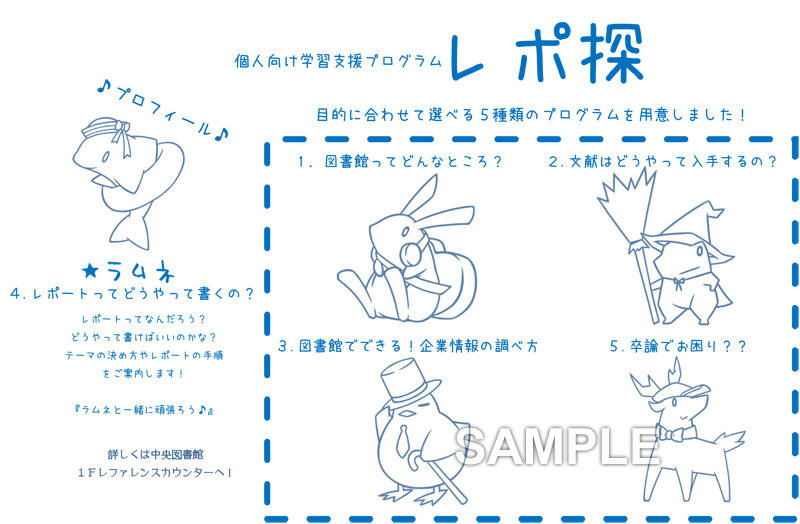 個人向け学習支援プログラム レポ探

目的に合わせて選べる５種類のプログラムを用意しました！

♪プロフィール♪

★ラムネ

４．レポートってどうやって書くの？

レポートってなんだろう？
どうやって書けばいいのかな？
テーマの決め方やレポートの手順
をご案内します！

『ラムネと一緒に頑張ろう♪』

詳しくは中央図書館
１Ｆレファレンスカウンターへ！

１．図書館ってどんなところ？

２．文献はどうやって入手するの？

３．図書館でできる！企業情報の調べ方

５．卒論でお困り？？

SAMPLE